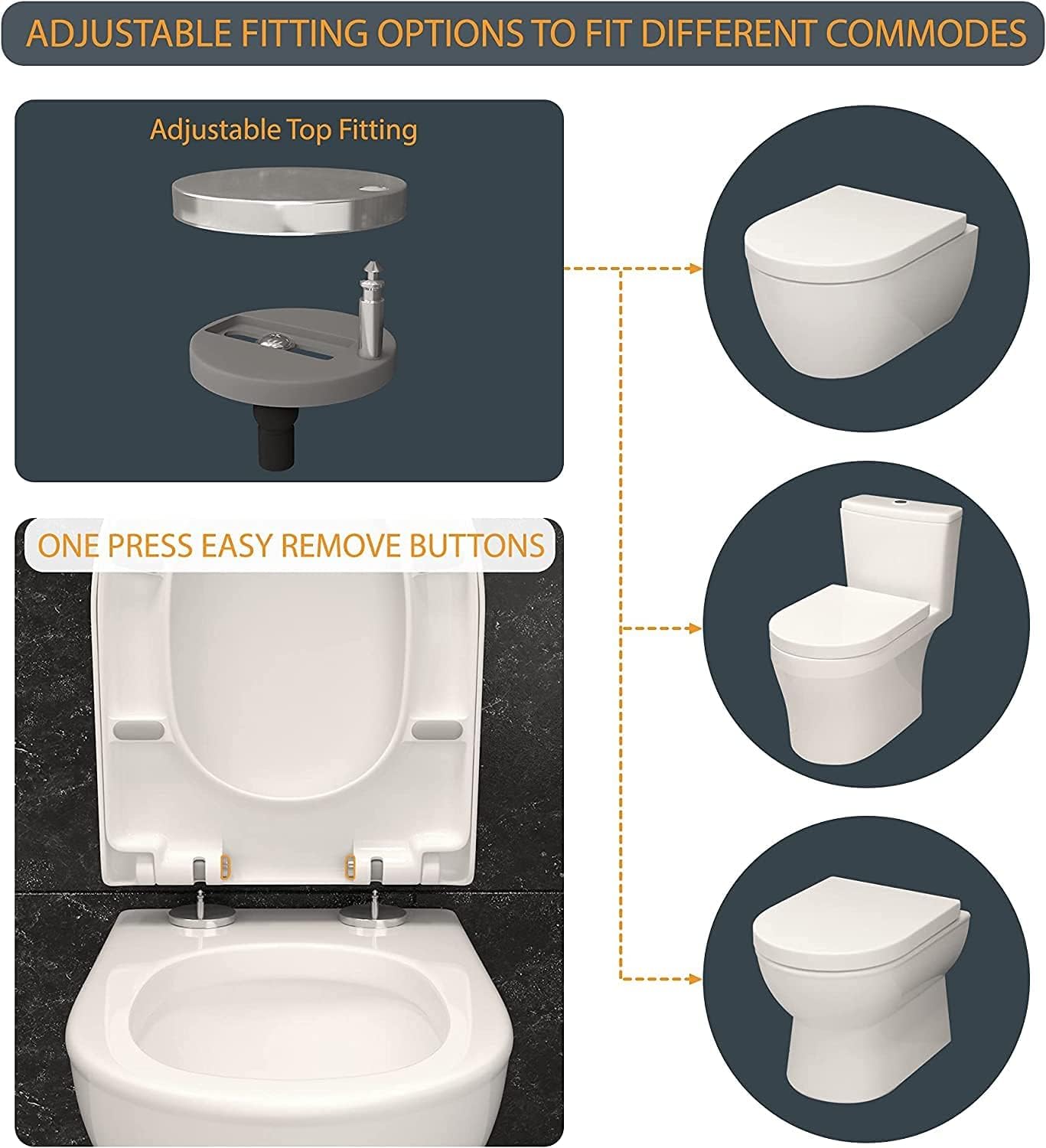 ADJUSTABLE FITTING OPTIONS TO FIT DIFFERENT COMMODES

Adjustable Top Fitting

ONE PRESS EASY REMOVE BUTTONS