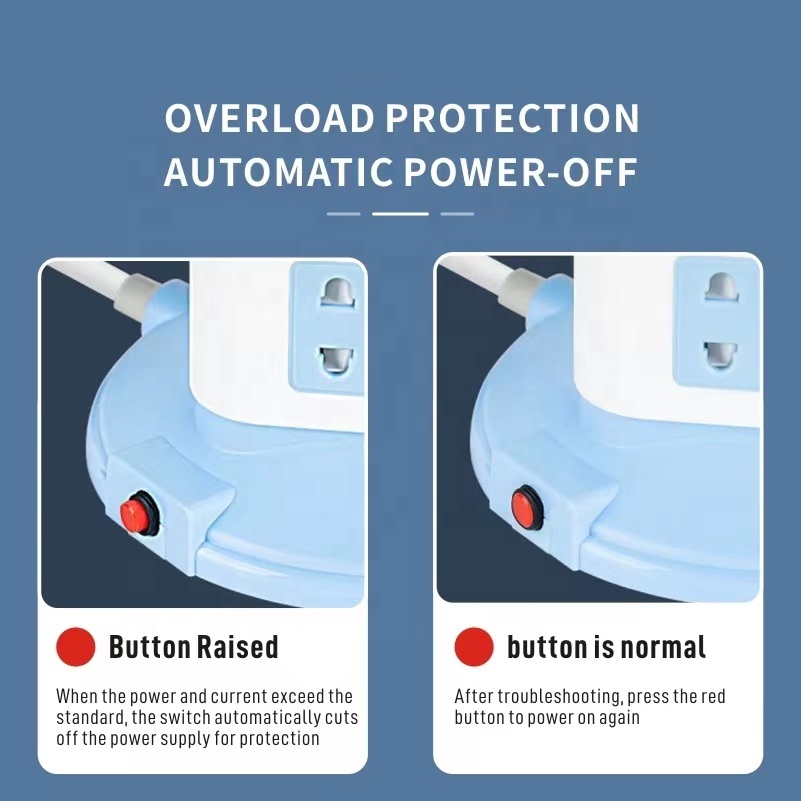 OVERLOAD PROTECTION
AUTOMATIC POWER-OFF

Button Raised

When the power and current exceed the standard, the switch automatically cuts off the power supply for protection

button is normal

After troubleshooting, press the red button to power on again