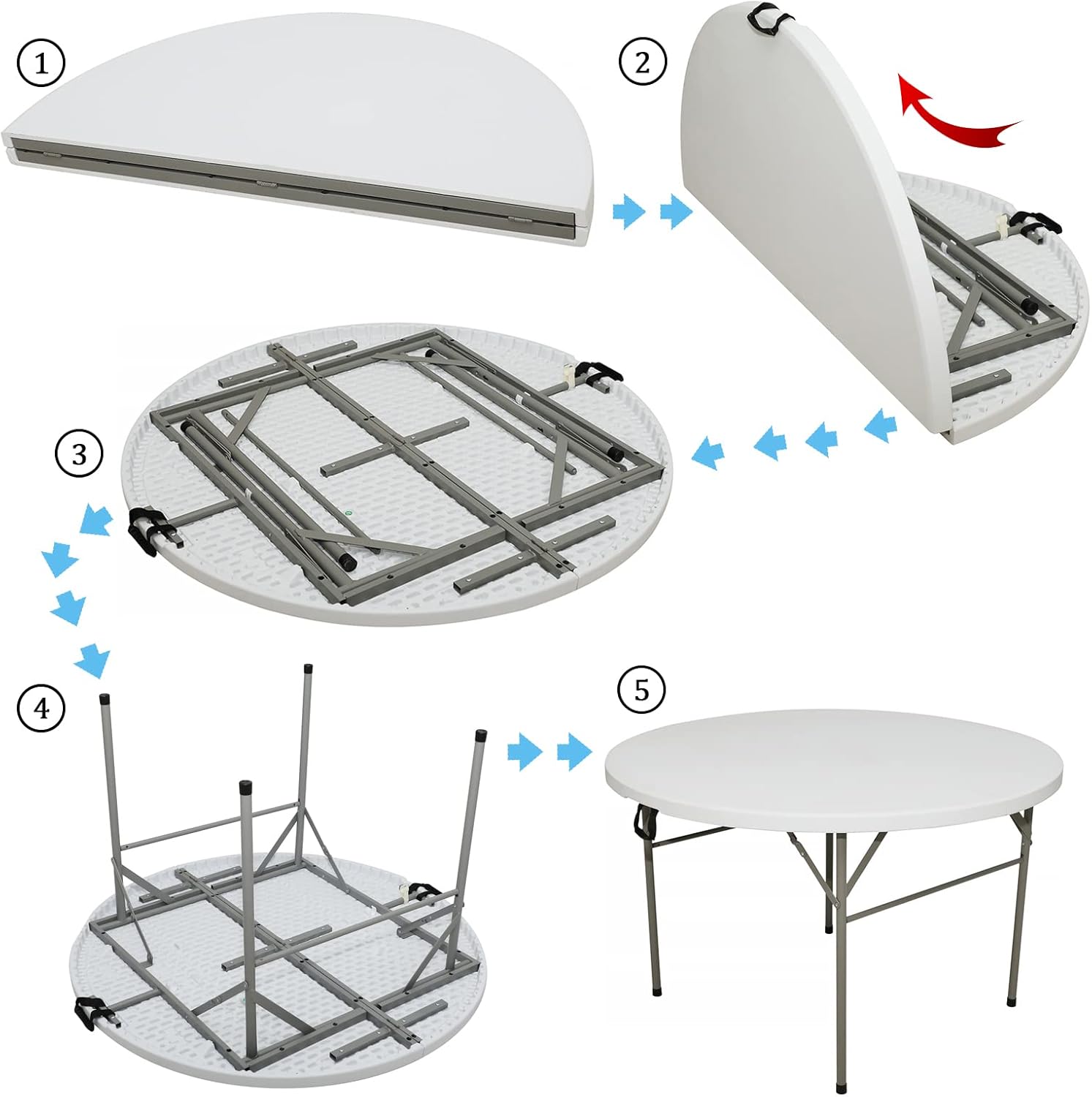 ①
②
③
④
⑤